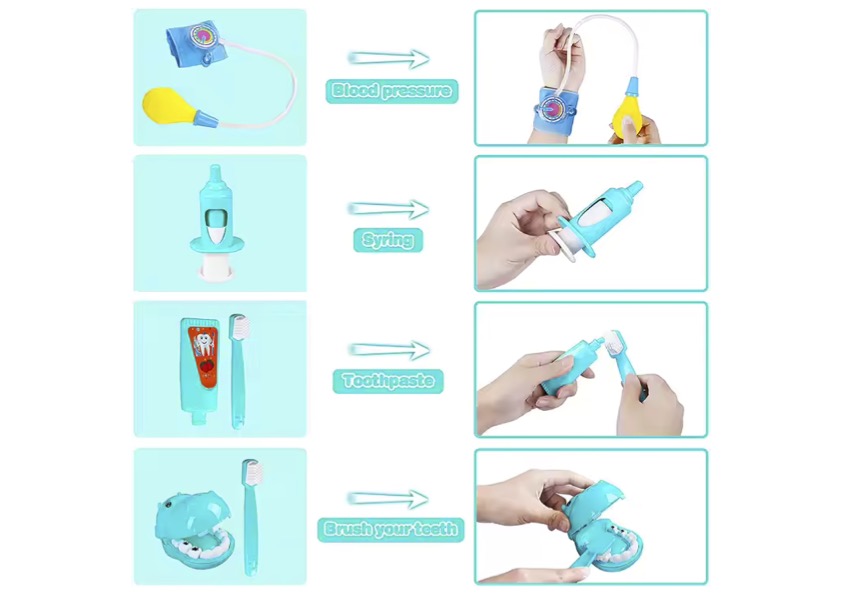 Blood pressure

Syring

Toothpaste

Brush your teeth